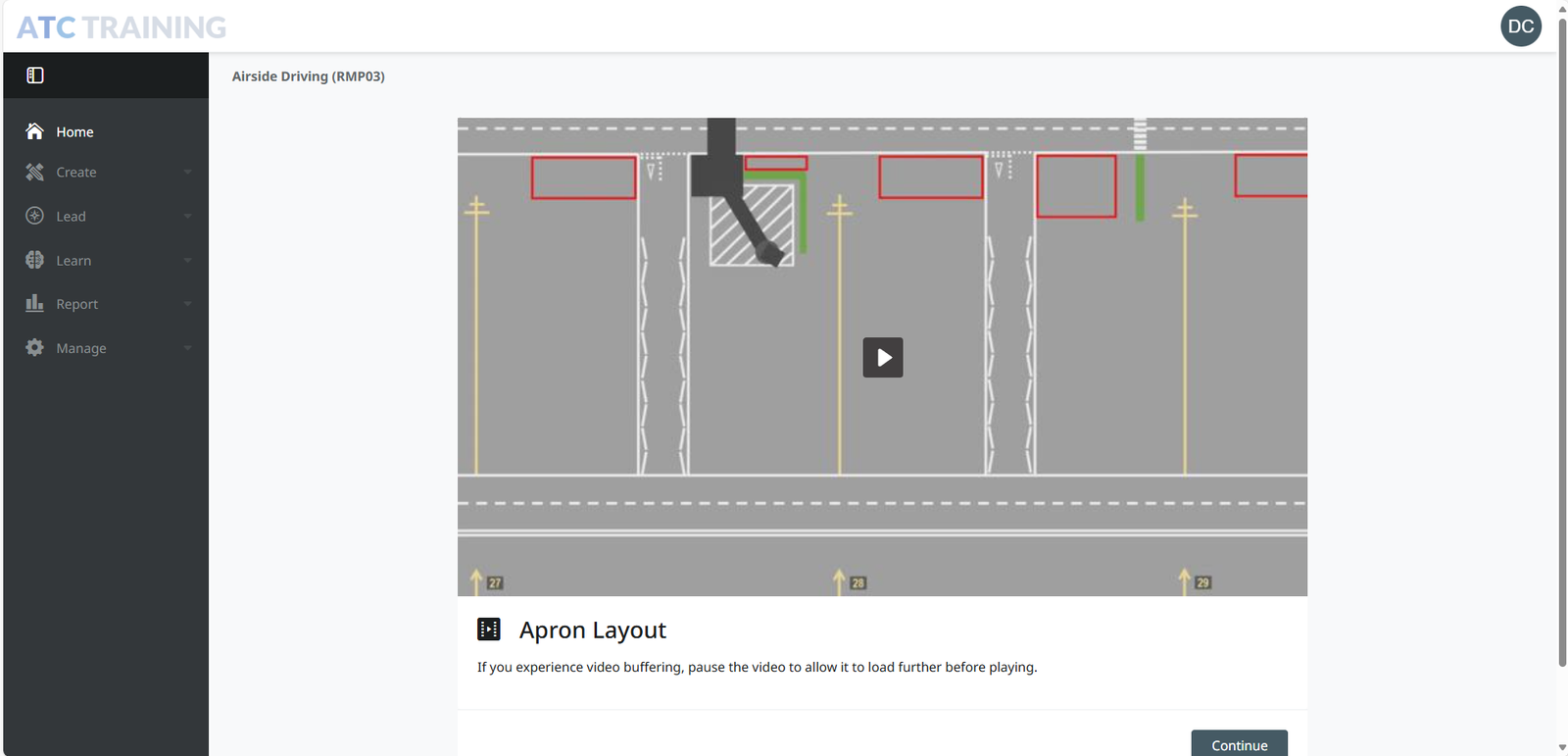 ATC TRAINING

DC

Home
Create
Lead
Learn
Report
Manage

Airside Driving (RMP03)

27
28
29

Apron Layout

If you experience video buffering, pause the video to allow it to load further before playing.

Continue